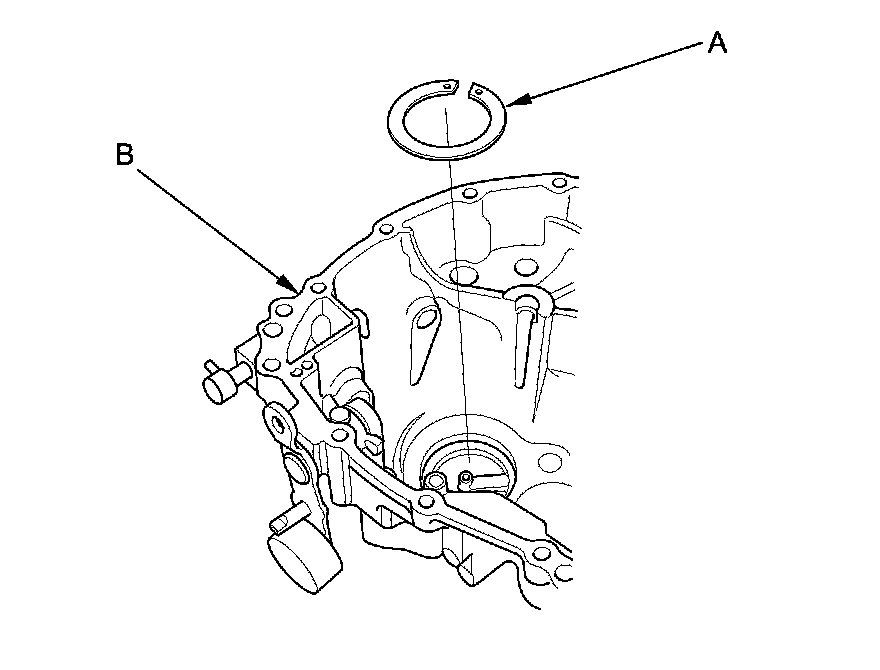 A

B