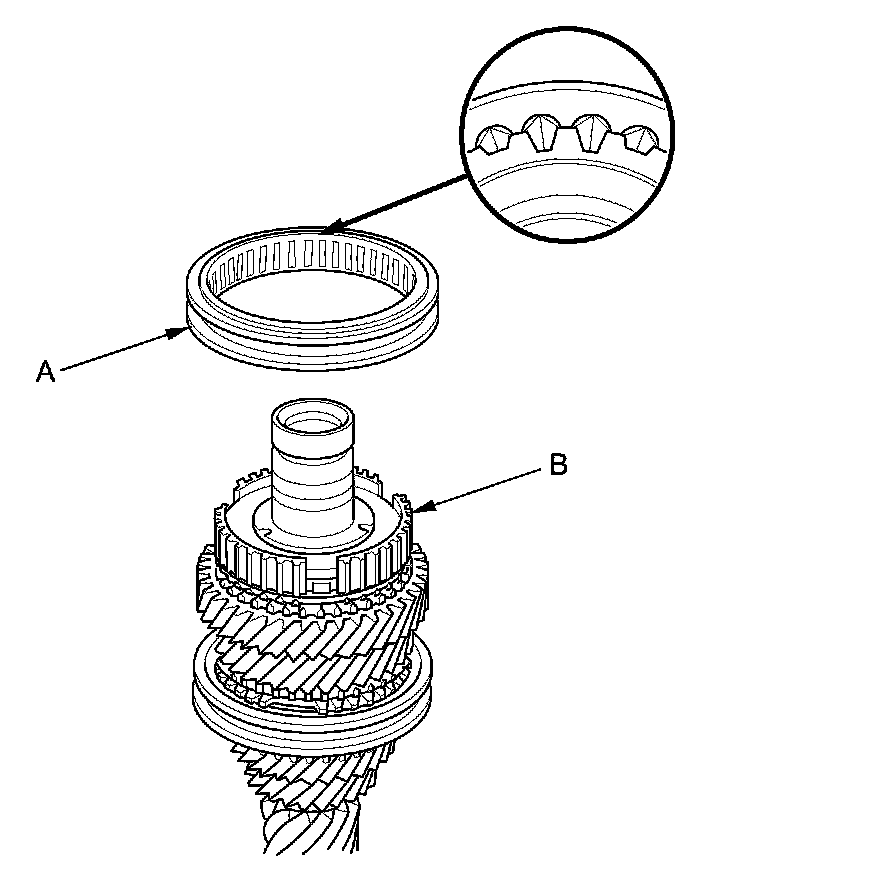 A

B