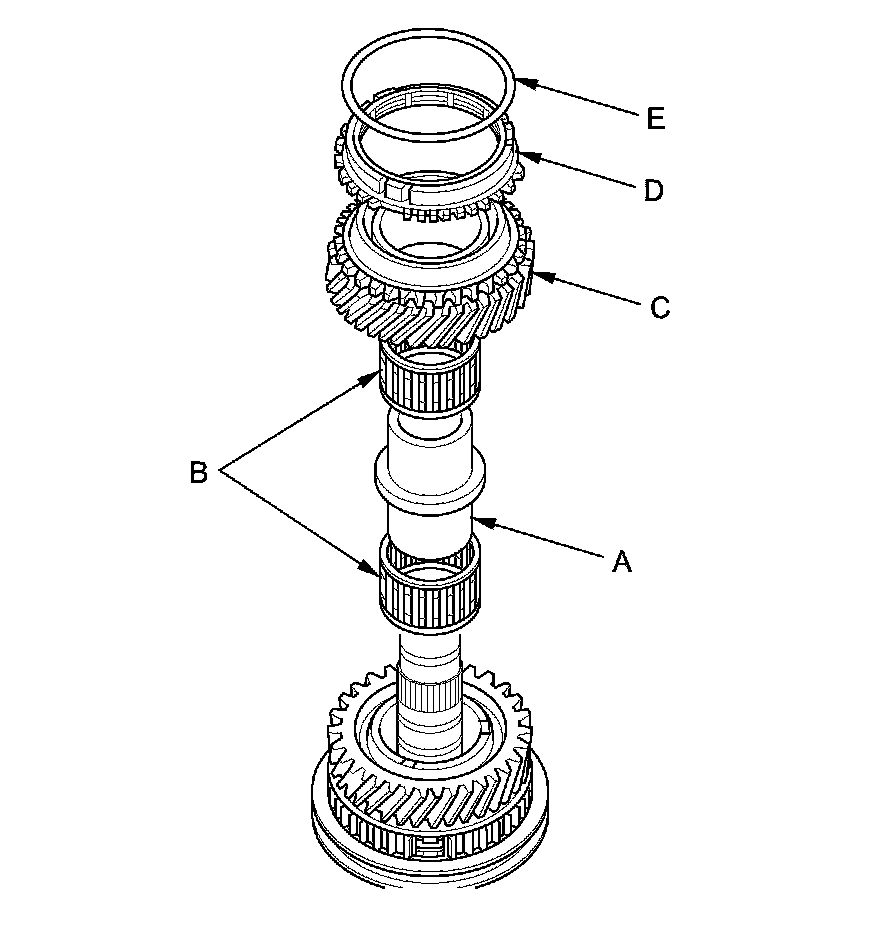 E
D
C
B
A