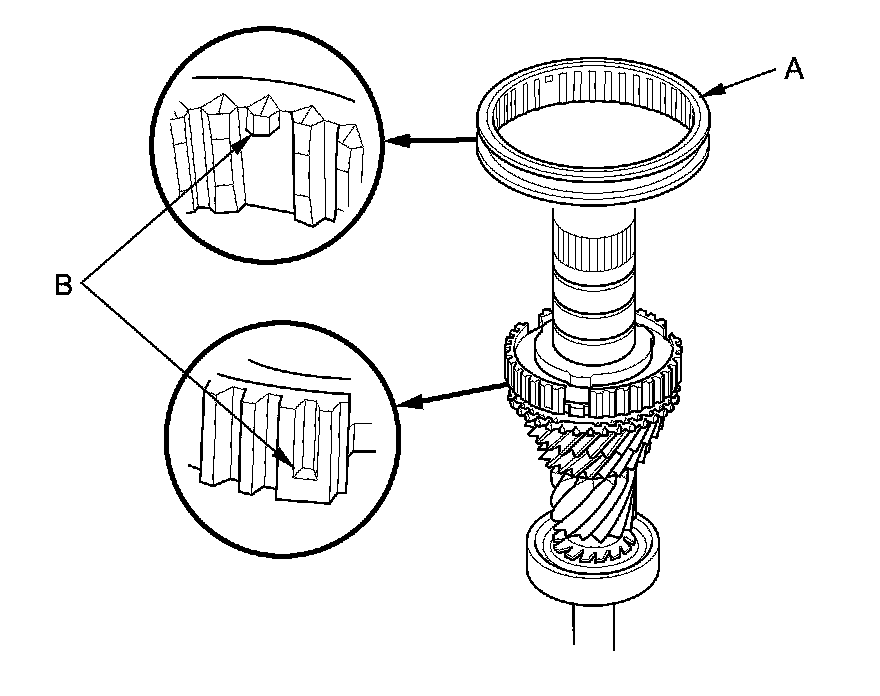 A

B