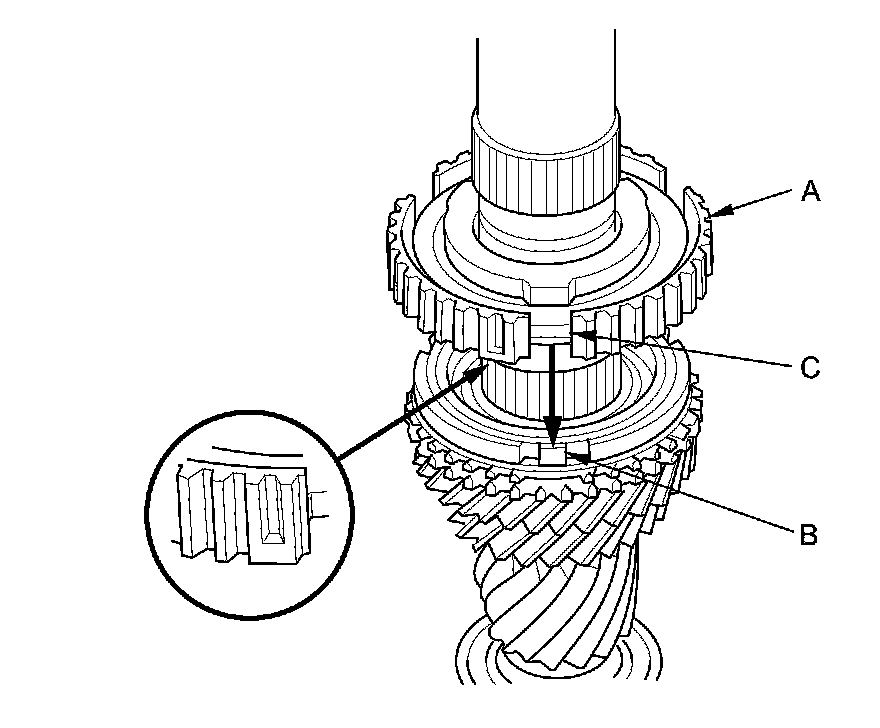 A
C
B