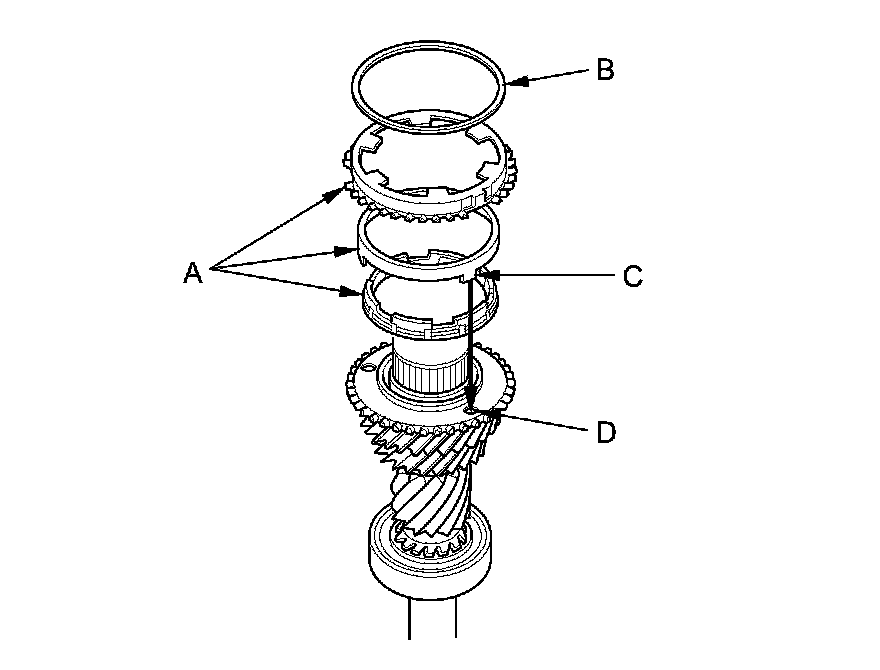 B

A

C

D