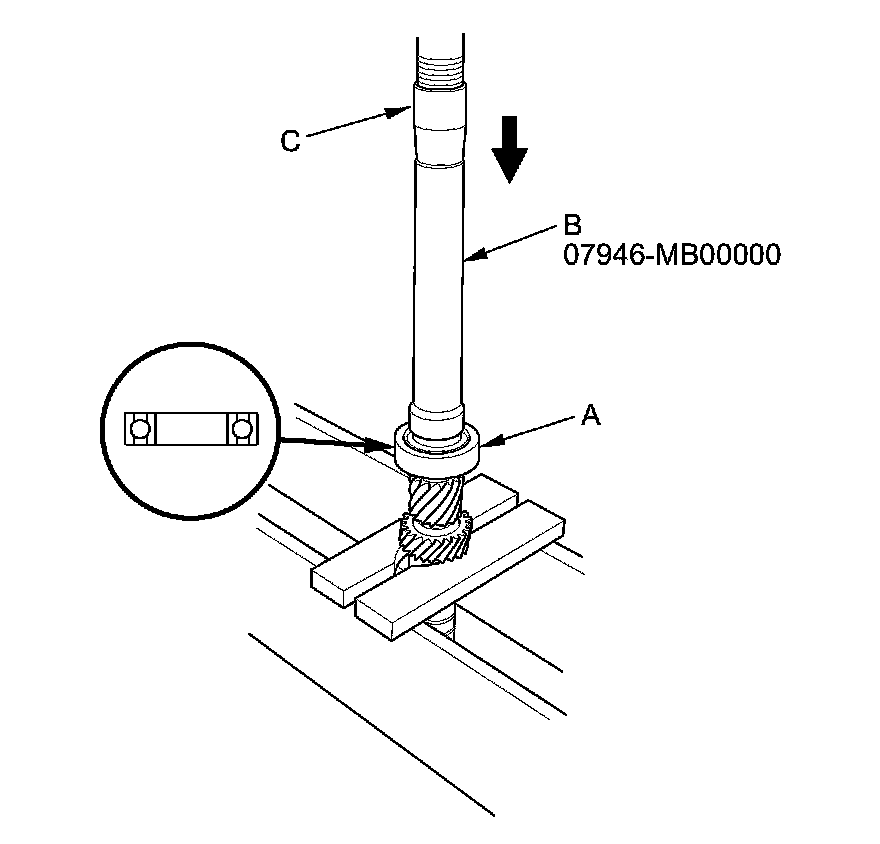 C

B
07946-MB00000

A