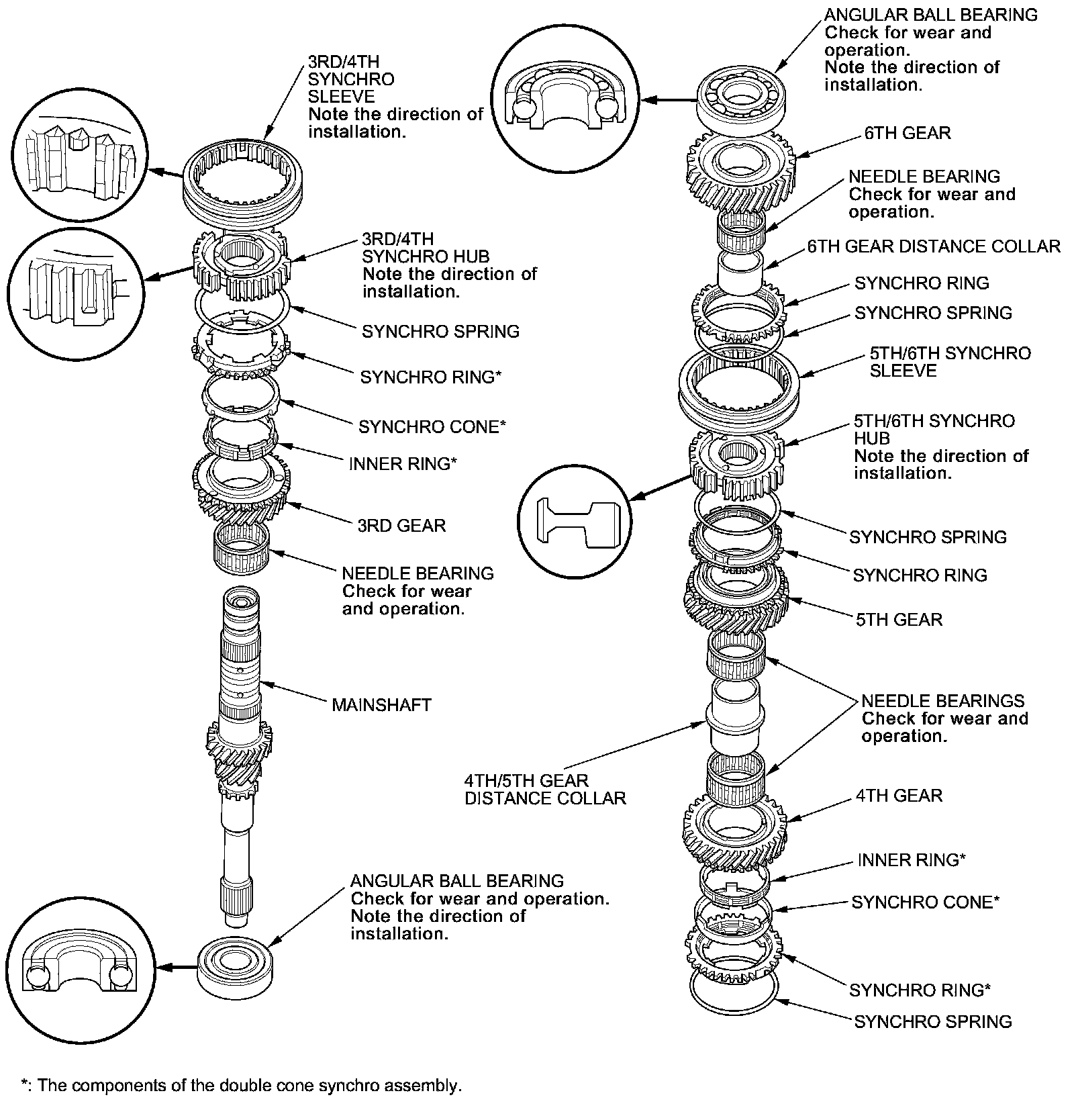 3RD/4TH SYNCHRO SLEEVE
Note the direction of installation.

3RD/4TH SYNCHRO HUB
Note the direction of installation.

SYNCHRO SPRING

SYNCHRO RING*

SYNCHRO CONE*

INNER RING*

3RD GEAR

NEEDLE BEARING
Check for wear and operation.

MAINSHAFT

ANGULAR BALL BEARING
Check for wear and operation.
Note the direction of installation.

ANGULAR BALL BEARING
Check for wear and operation.
Note the direction of installation.

6TH GEAR

NEEDLE BEARING
Check for wear and operation.

6TH GEAR DISTANCE COLLAR

SYNCHRO RING

SYNCHRO SPRING

5TH/6TH SYNCHRO SLEEVE

5TH/6TH SYNCHRO HUB
Note the direction of installation.

SYNCHRO SPRING

SYNCHRO RING

5TH GEAR

NEEDLE BEARINGS
Check for wear and operation.

4TH/5TH GEAR DISTANCE COLLAR

4TH GEAR

INNER RING*

SYNCHRO CONE*

SYNCHRO RING*

SYNCHRO SPRING

*: The components of the double cone synchro assembly.