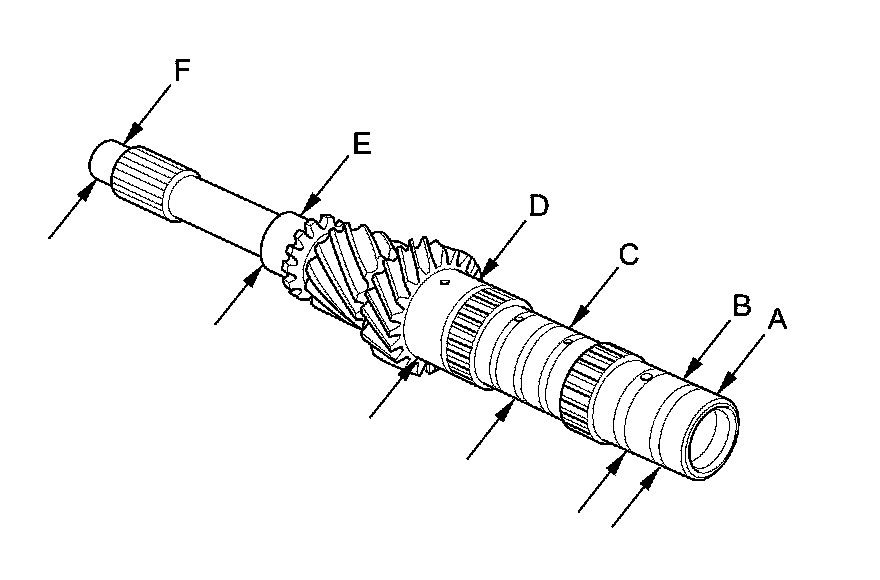 F
E
D
C
B
A