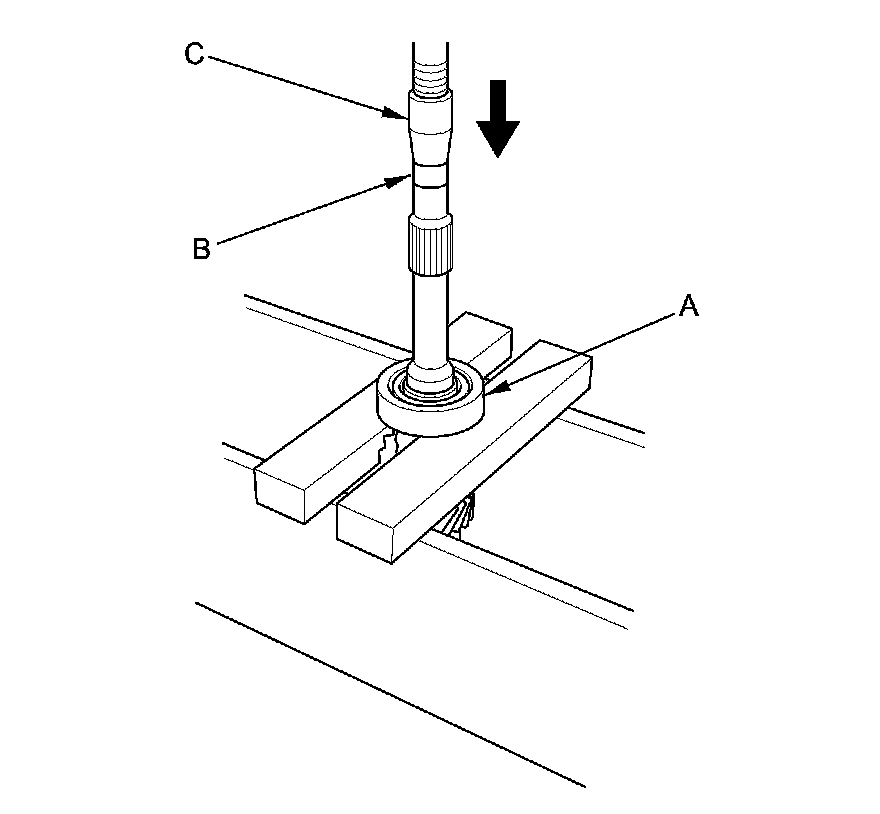 C
B
A