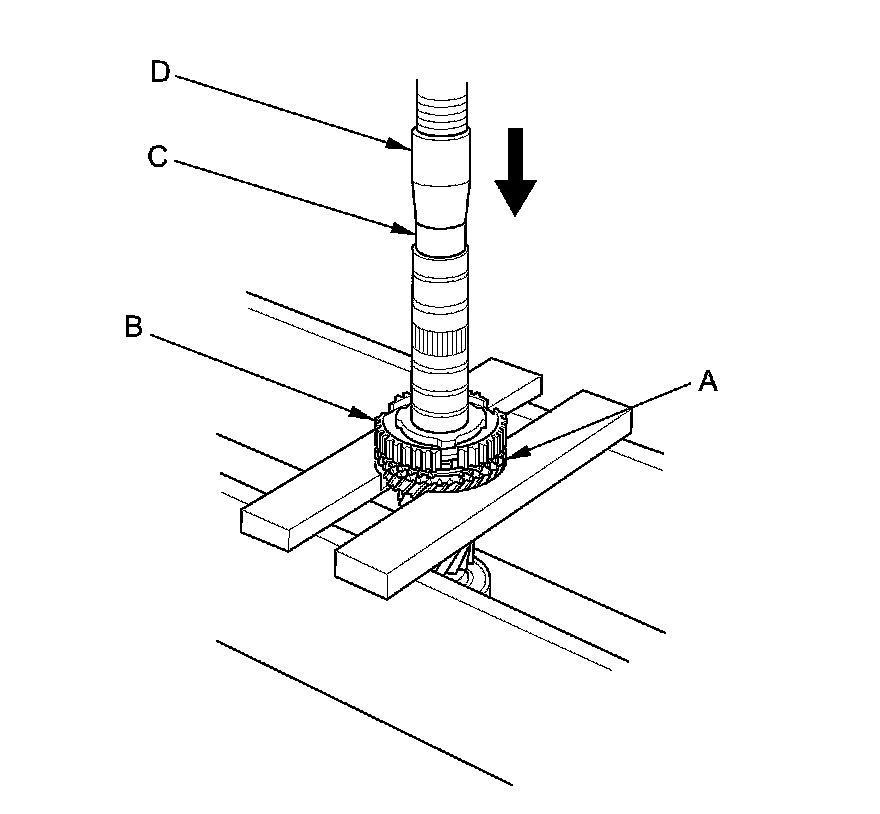 D
C
B
A