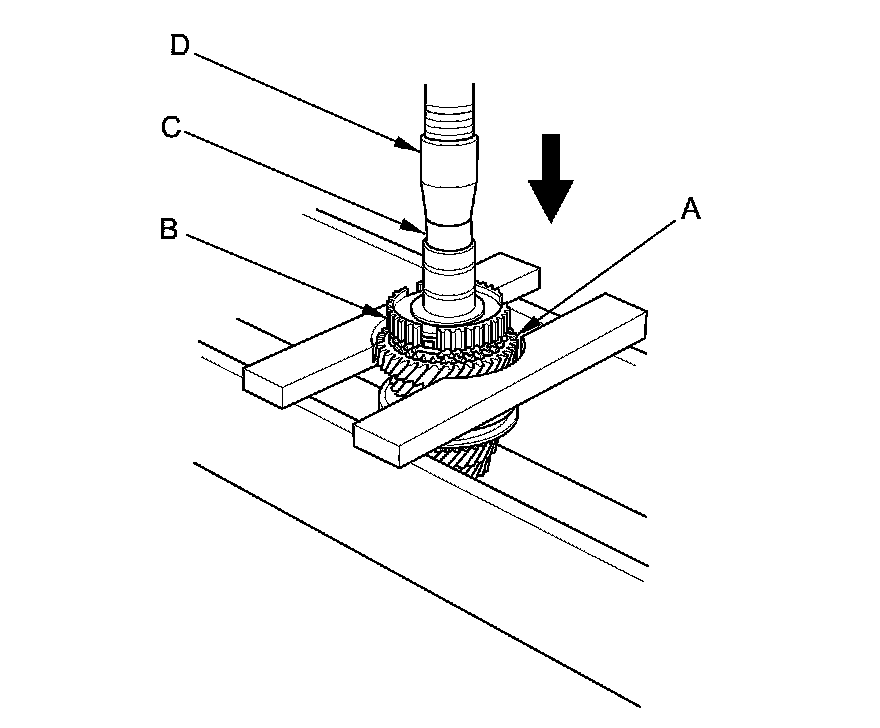 D
C
B
A