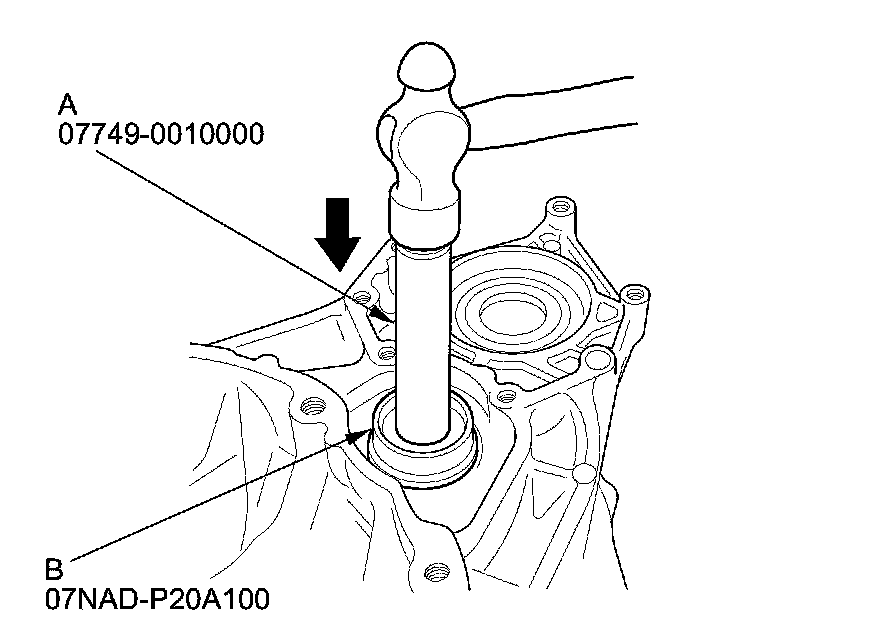 A
07749-0010000

B
07NAD-P20A100