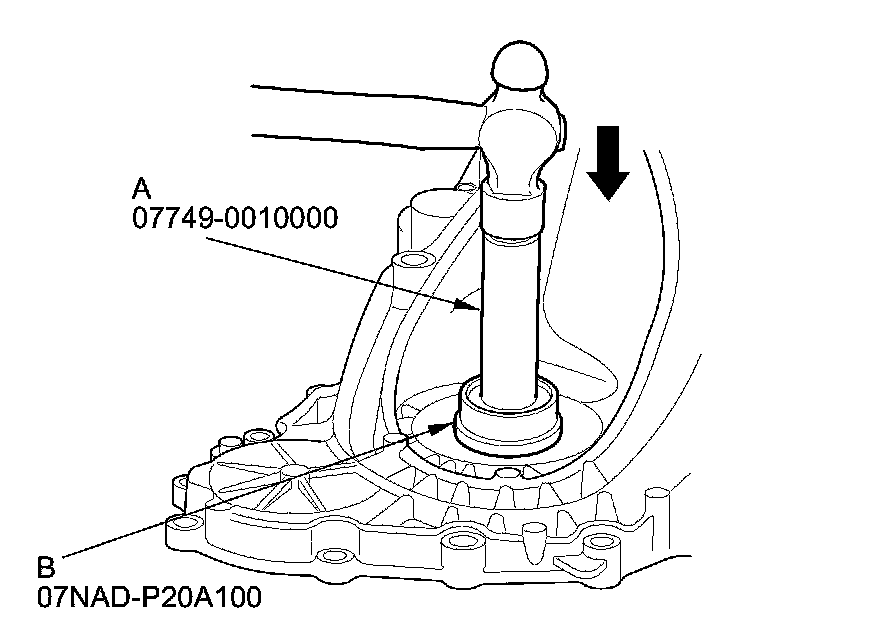 A
07749-0010000

B
07NAD-P20A100