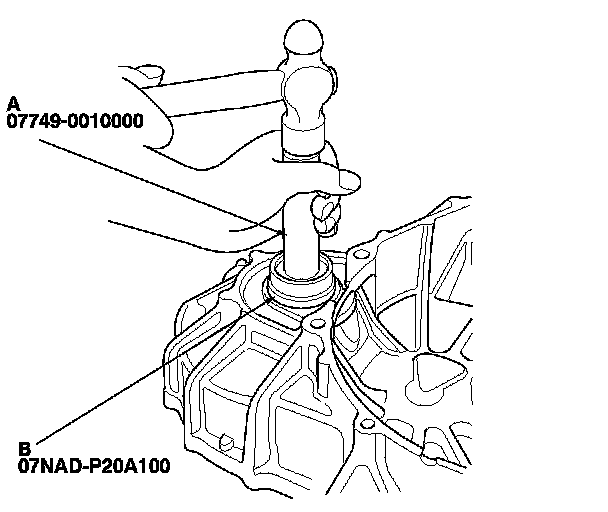 A
07749-0010000

B
07NAD-P20A100