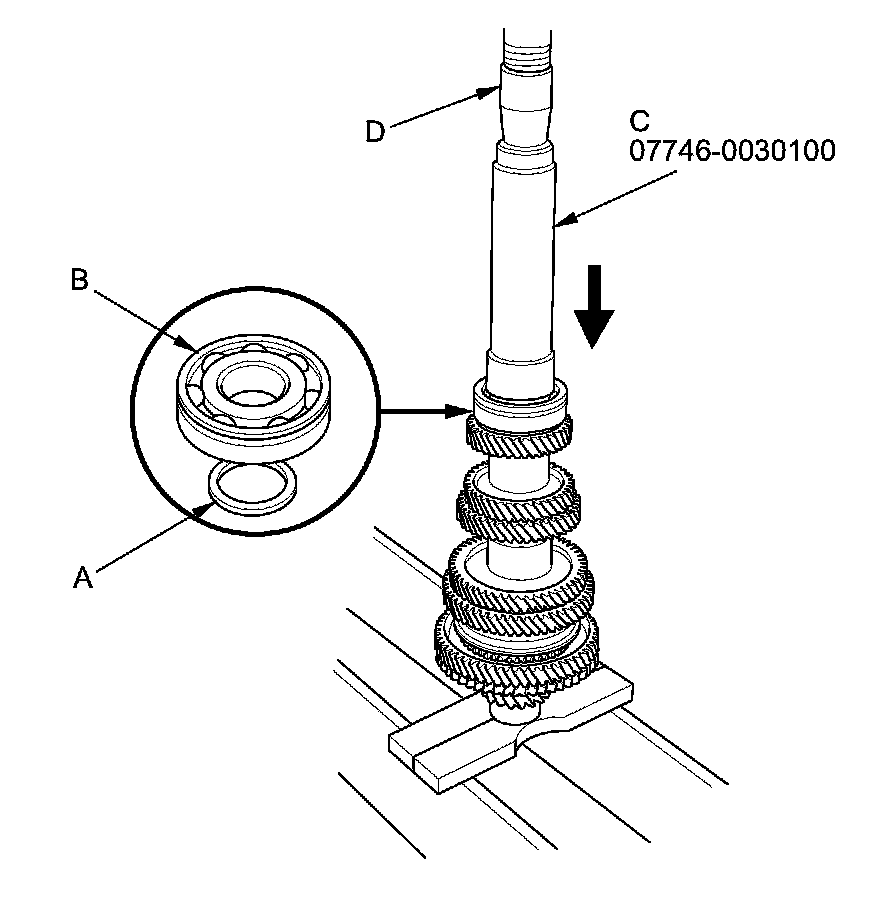 D

C
07746-0030100

B

A