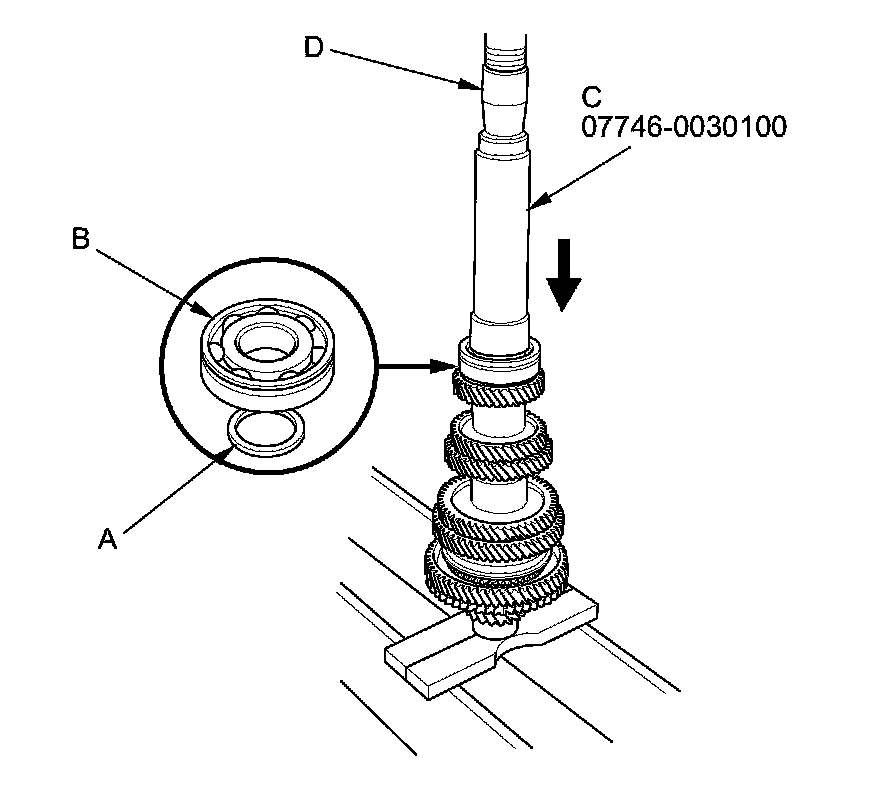 D
C
07746-0030100
B
A