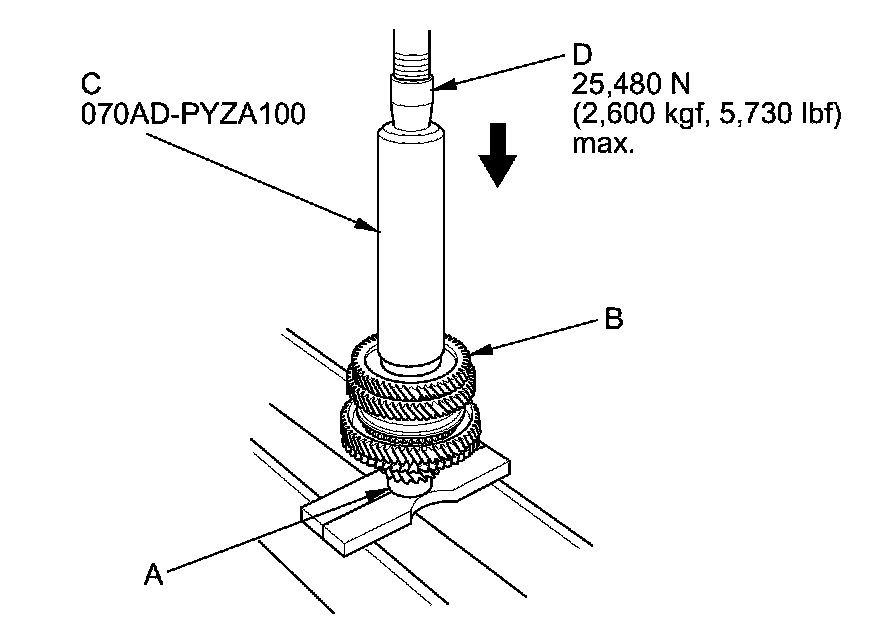 C
070AD-PYZA100

D
25,480 N
(2,600 kgf, 5,730 lbf)
max.

B

A