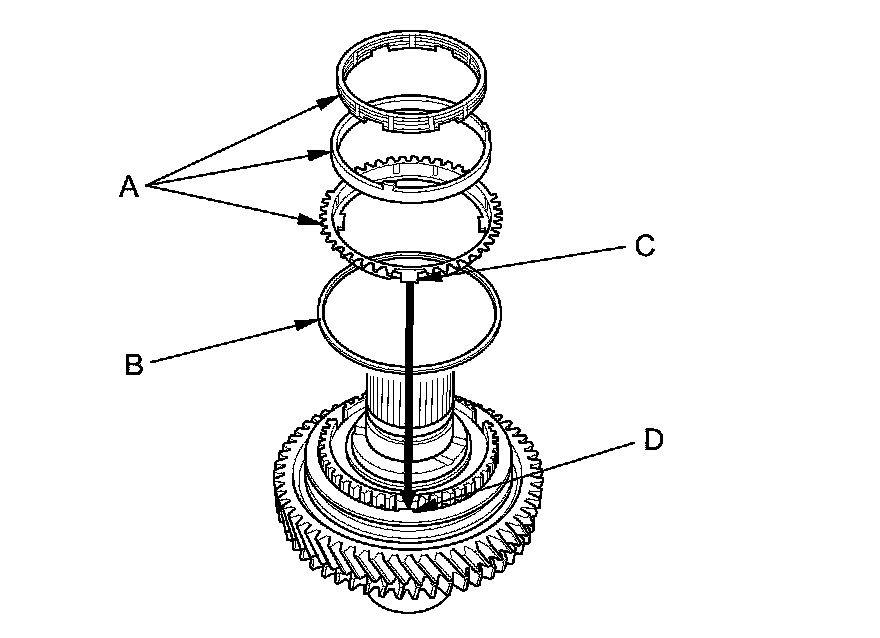 A
C
B
D