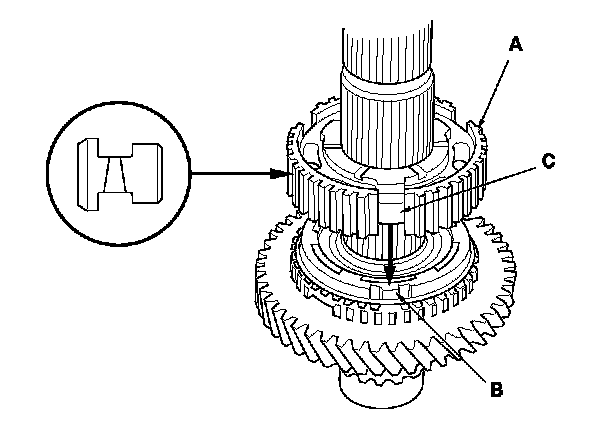 A
C
B