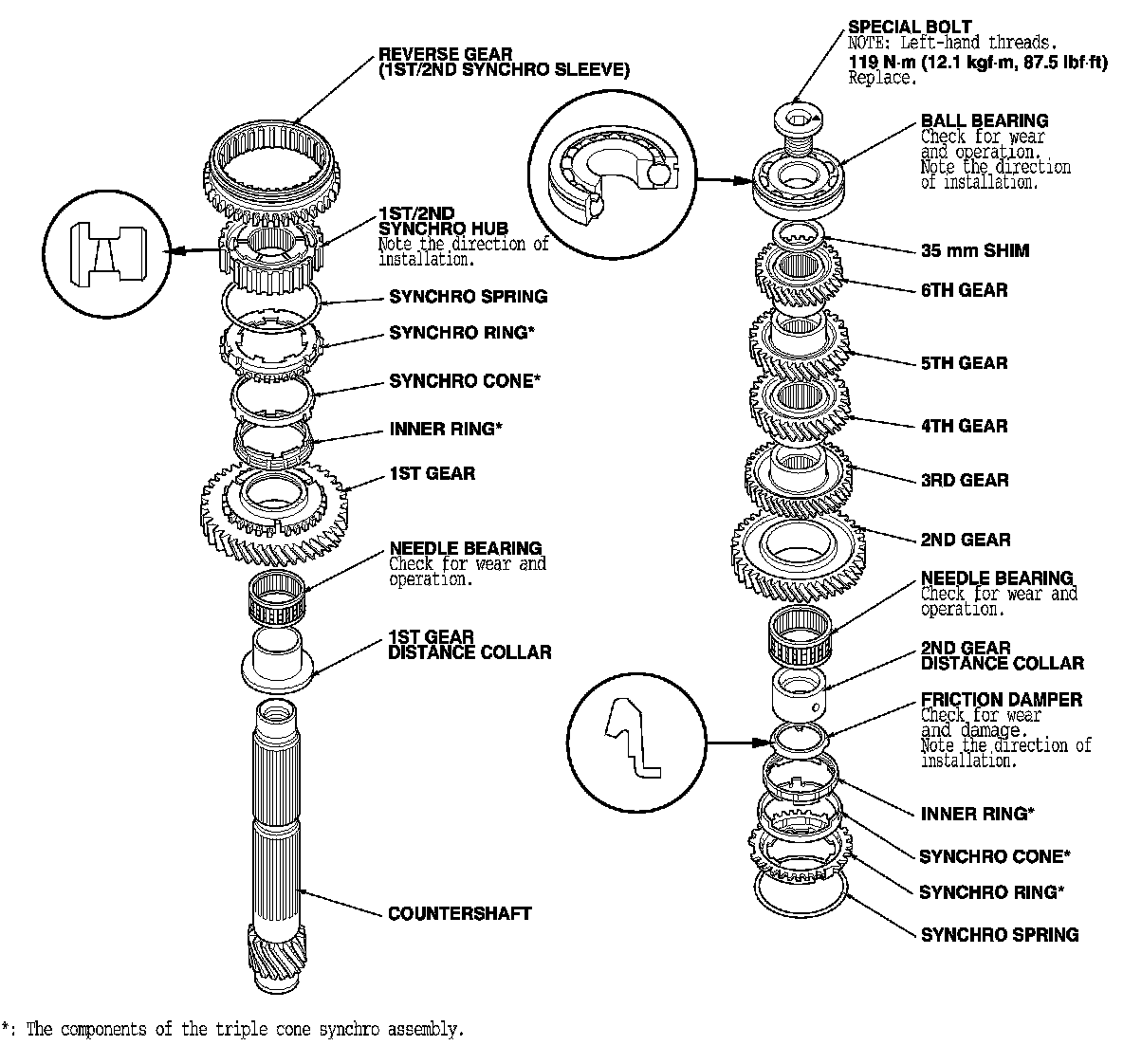 REVERSE GEAR
(1ST/2ND SYNCHRO SLEEVE)

1ST/2ND
SYNCHRO HUB
Note the direction of installation.

SYNCHRO SPRING

SYNCHRO RING*

SYNCHRO CONE*

INNER RING*

1ST GEAR

NEEDLE BEARING
Check for wear and operation.

1ST GEAR
DISTANCE COLLAR

COUNTERSHAFT

SPECIAL BOLT
NOTE: Left-hand threads.
119 N·m (12.1 kgf·m, 87.5 lbf·ft)
Replace.

BALL BEARING
Check for wear and operation.
Note the direction of installation.

35 mm SHIM

6TH GEAR

5TH GEAR

4TH GEAR

3RD GEAR

2ND GEAR

NEEDLE BEARING
Check for wear and operation.

2ND GEAR
DISTANCE COLLAR

FRICTION DAMPER
Check for wear and damage.
Note the direction of installation.

INNER RING*

SYNCHRO CONE*

SYNCHRO RING*

SYNCHRO SPRING

*: The components of the triple cone synchro assembly.