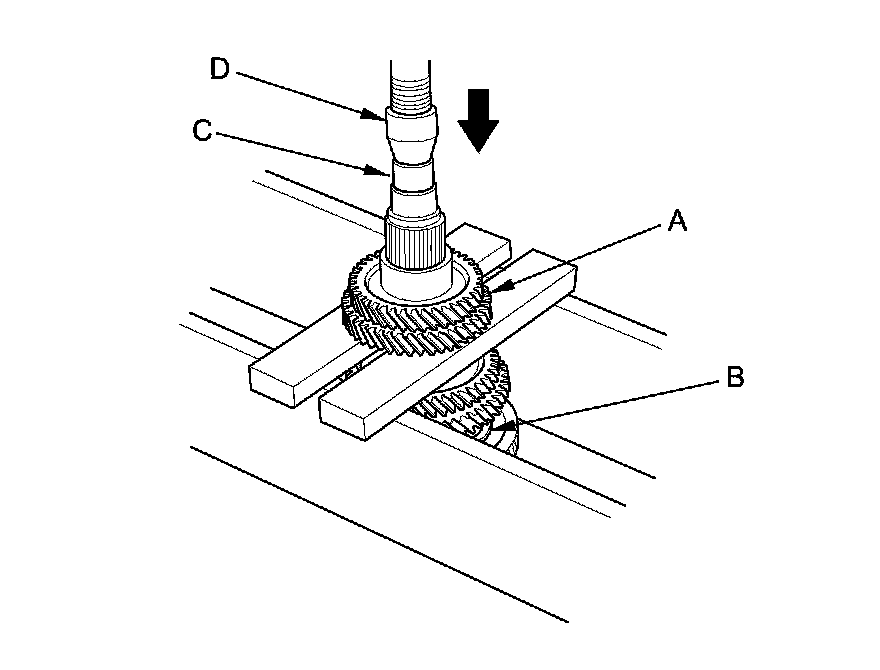 D
C
A
B