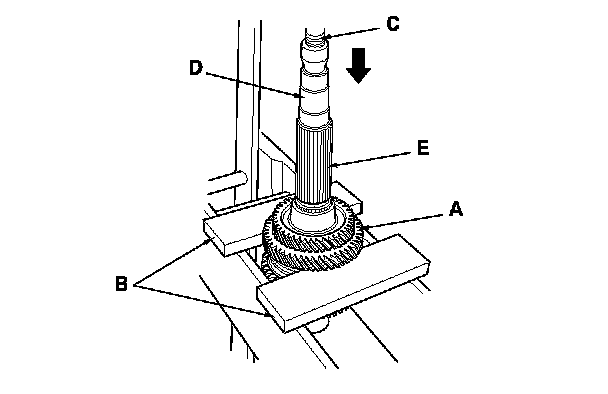 C
D
E
A
B