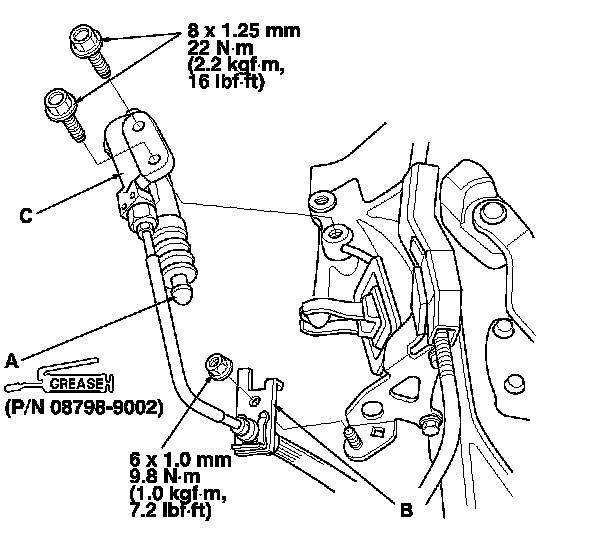 8 x 1.25 mm
22 N·m
(2.2 kgf·m,
16 lbf·ft)

C

A

GREASE

(P/N 08798-9002)

6 x 1.0 mm
9.8 N·m
(1.0 kgf·m,
7.2 lbf·ft)

B