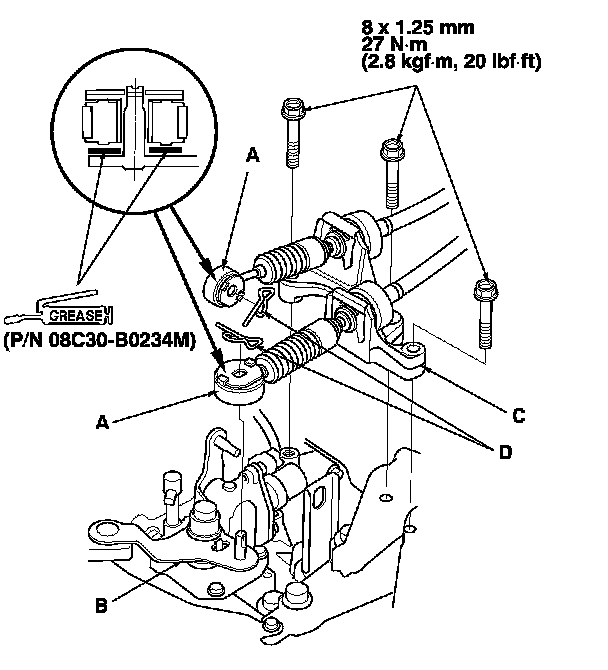 8 x 1.25 mm
27 N·m
(2.8 kgf·m, 20 lbf·ft)

A

GREASE
(P/N 08C30-B0234M)

A

C

D

B