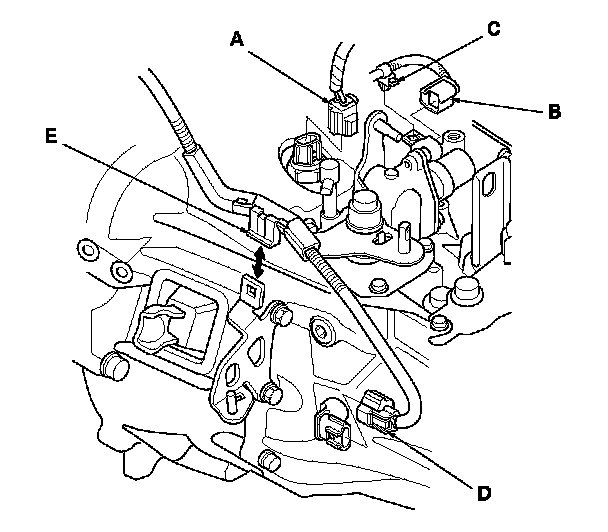 A
C
B
E
D