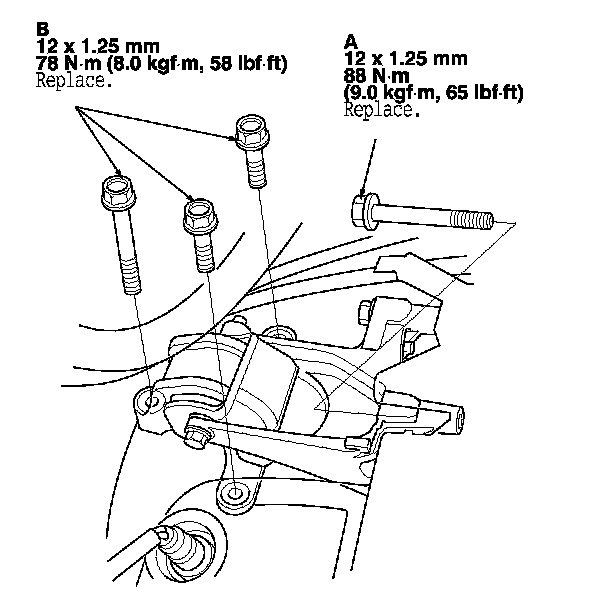 B
12 x 1.25 mm
78 N·m (8.0 kgf·m, 58 lbf·ft)
Replace.

A
12 x 1.25 mm
88 N·m
(9.0 kgf·m, 65 lbf·ft)
Replace.