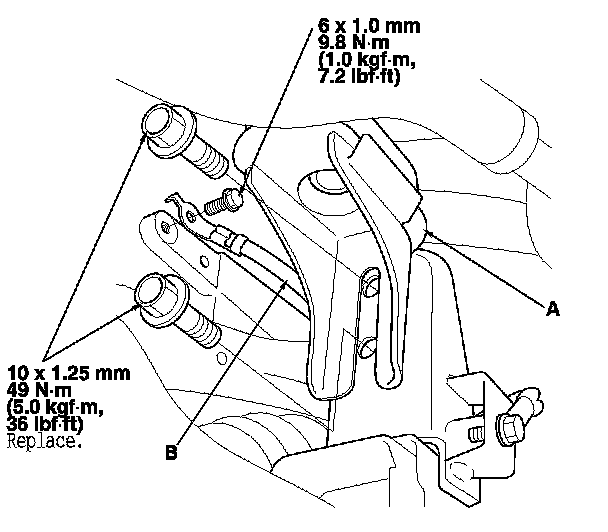 6 x 1.0 mm
9.8 N·m
(1.0 kgf·m,
7.2 lbf·ft)

A

10 x 1.25 mm
49 N·m
(5.0 kgf·m,
36 lbf·ft)
Replace.

B