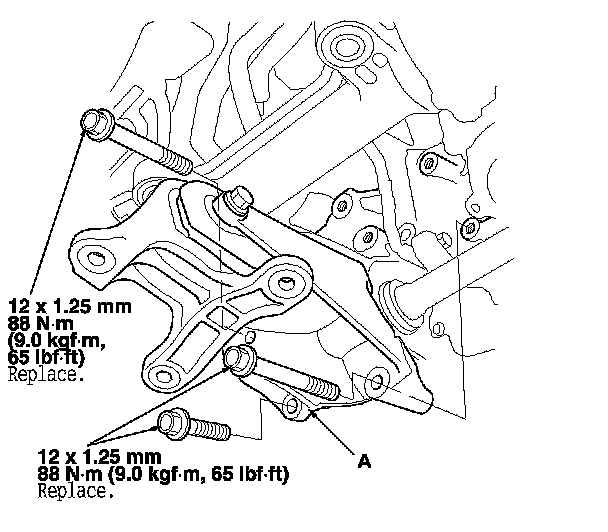 12 x 1.25 mm
88 N·m
(9.0 kgf·m,
65 lbf·ft)
Replace.

12 x 1.25 mm
88 N·m (9.0 kgf·m, 65 lbf·ft)
Replace.

A