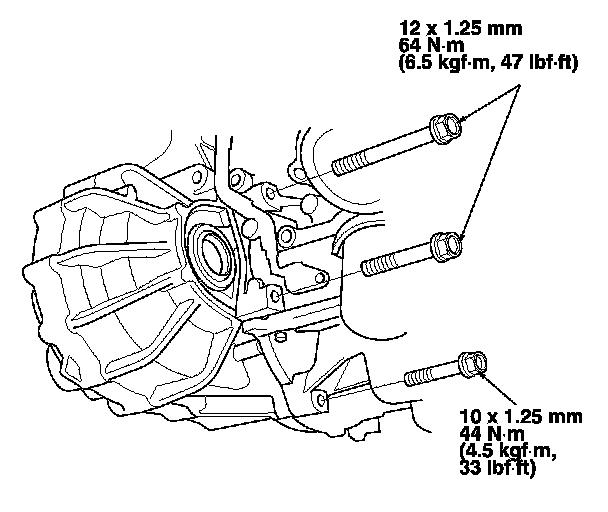 12 x 1.25 mm
64 N·m
(6.5 kgf·m, 47 lbf·ft)

10 x 1.25 mm
44 N·m
(4.5 kgf·m,
33 lbf·ft)