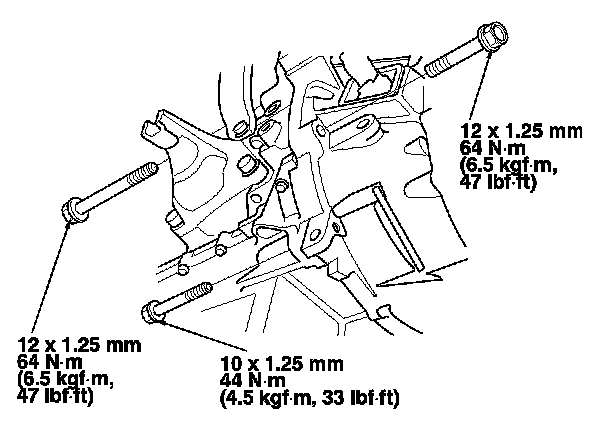 12 x 1.25 mm
64 N·m
(6.5 kgf·m,
47 lbf·ft)

12 x 1.25 mm
64 N·m
(6.5 kgf·m,
47 lbf·ft)

10 x 1.25 mm
44 N·m
(4.5 kgf·m, 33 lbf·ft)