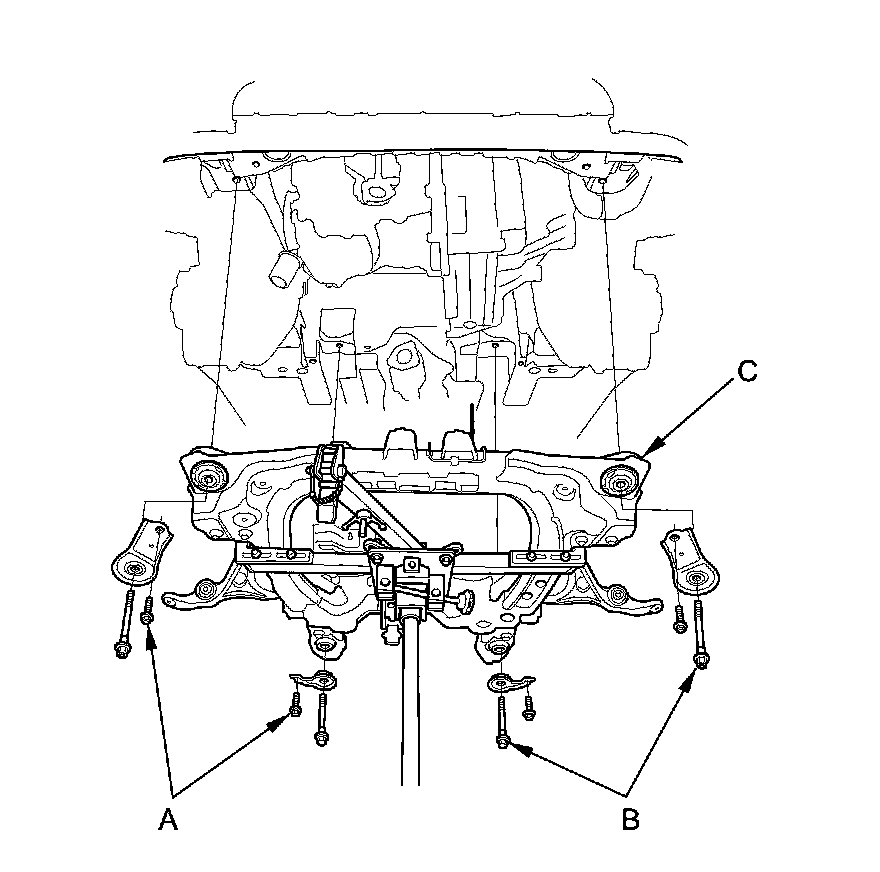 C

A

B