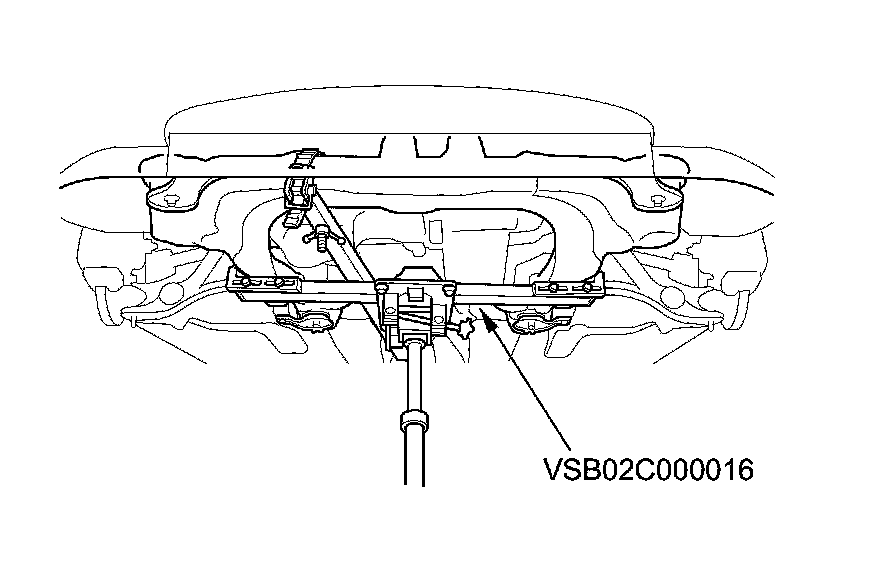 VSB02C000016