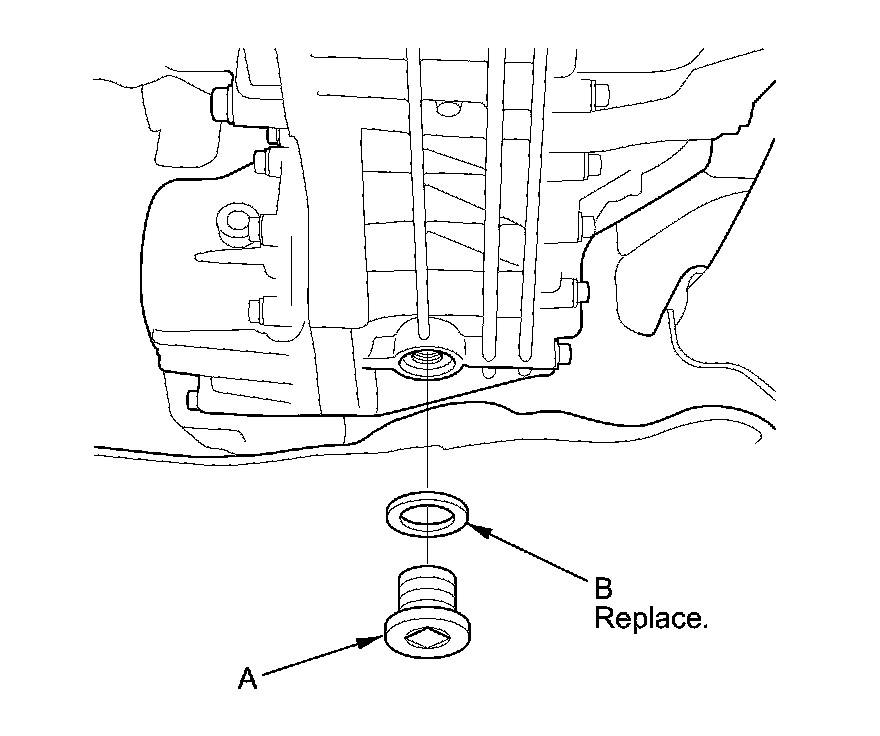 B
Replace.

A