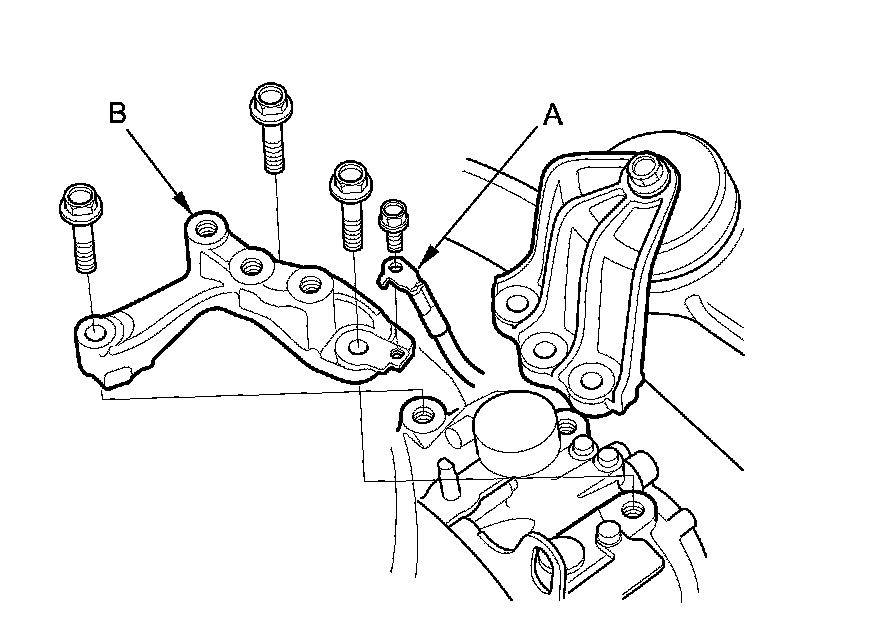 B
A