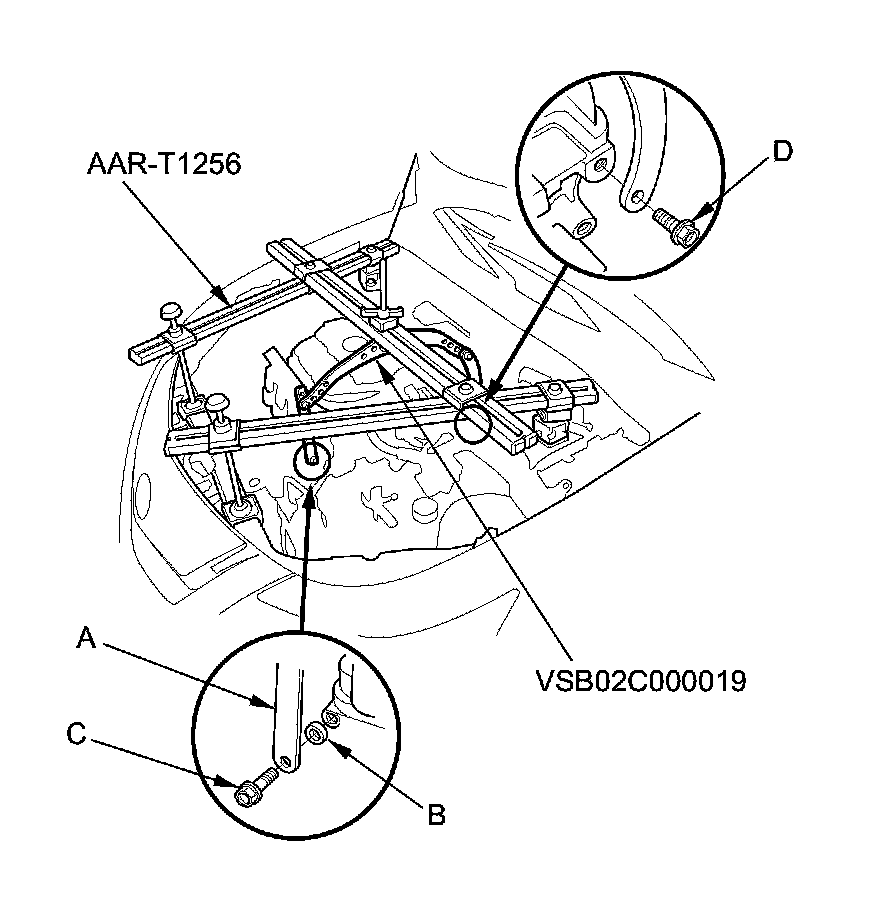 AAR-T1256

D

A

VSB02C000019

C

B