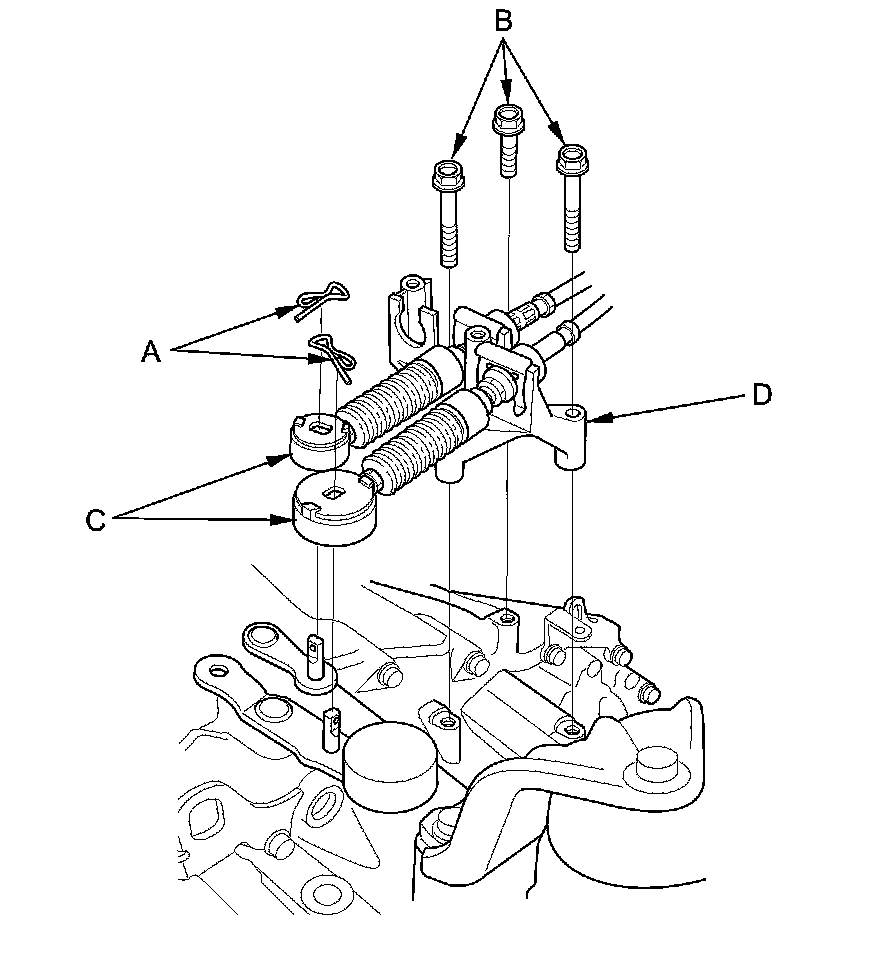 B
A
D
C