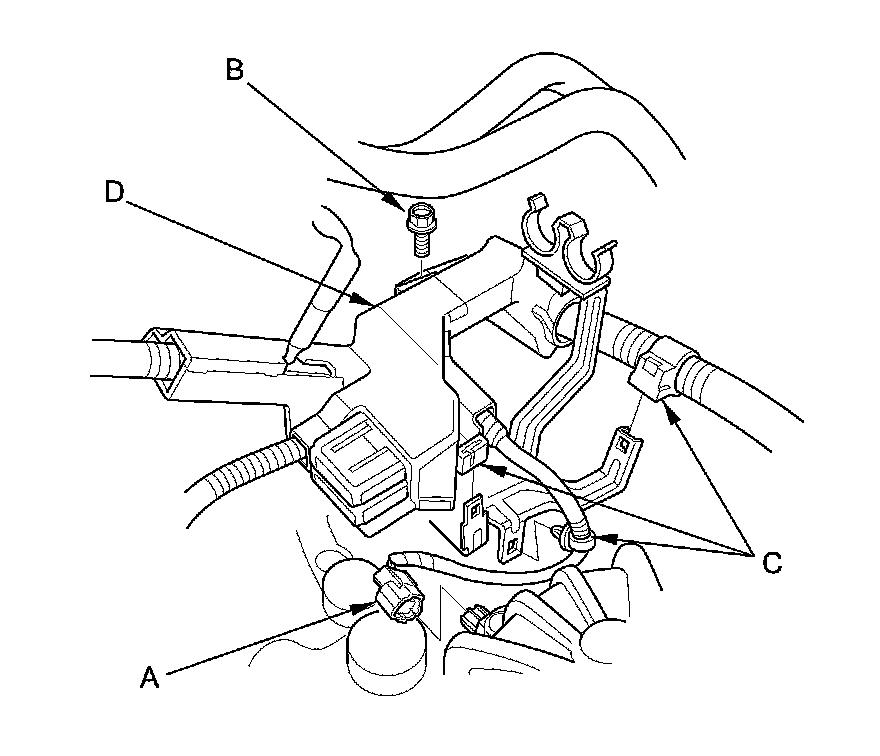 B
D
C
A