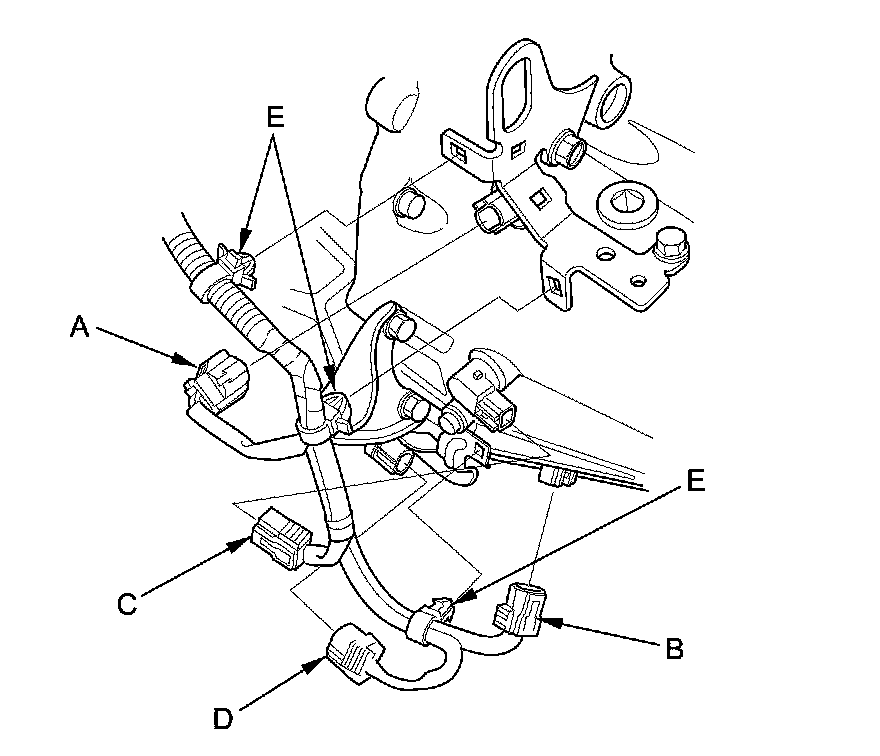 E
A
E
C
B
D