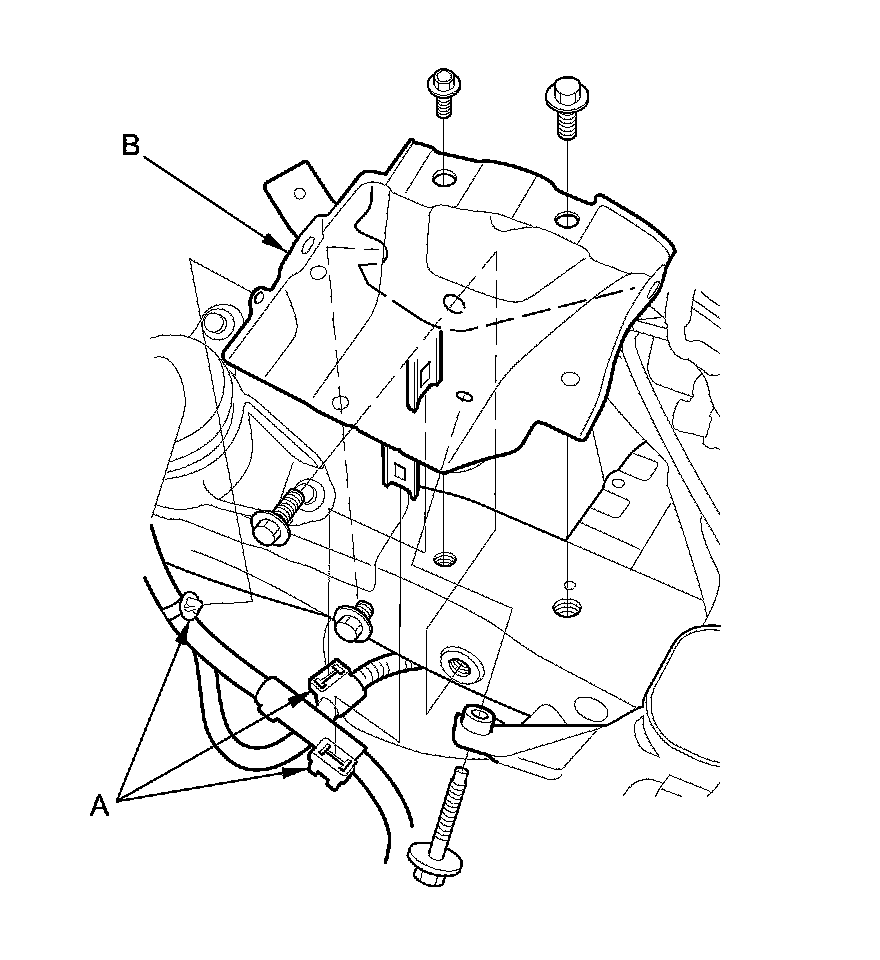 B

A