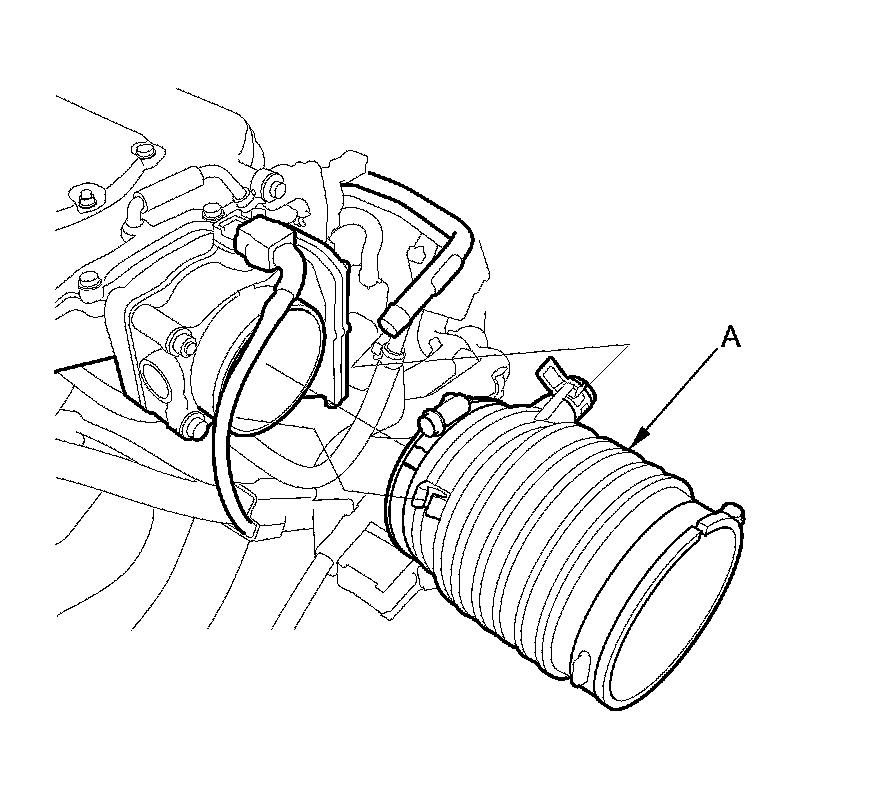 A