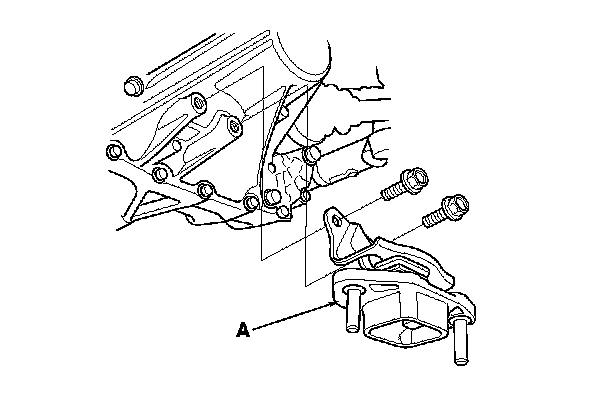 A