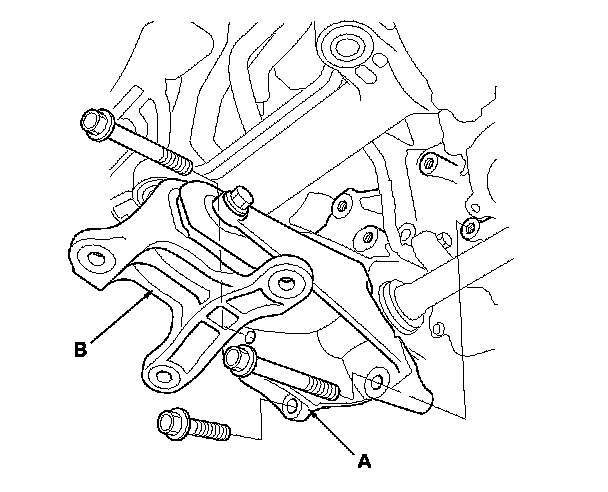 B

A