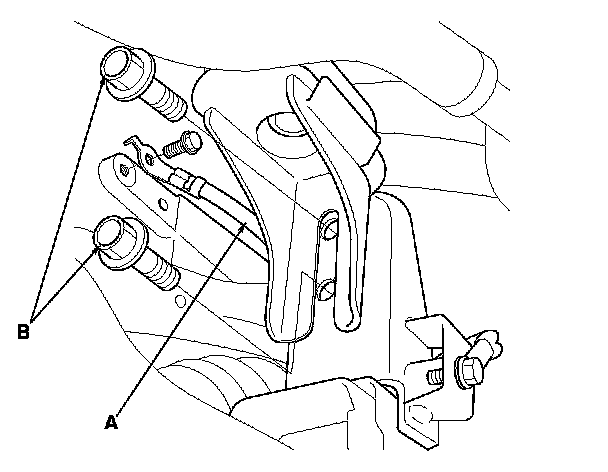 B

A