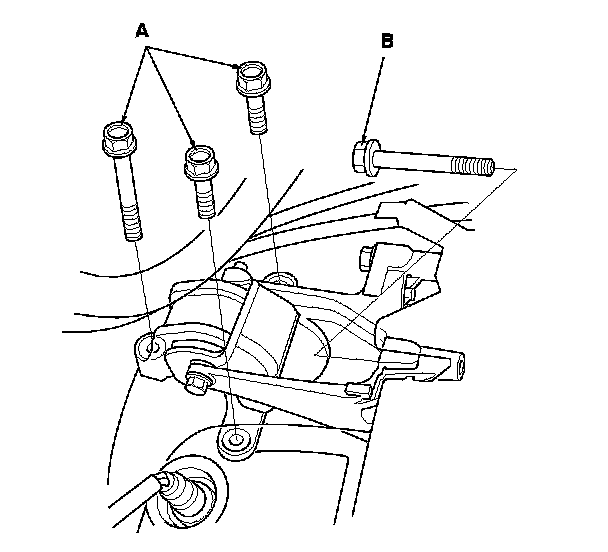 A
B