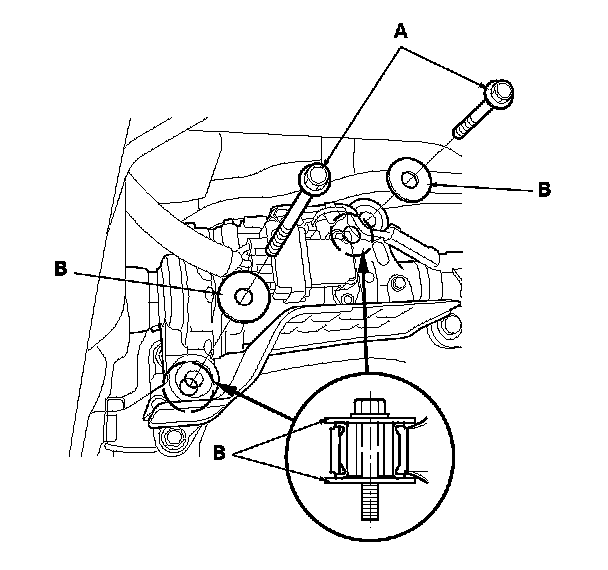 A

B

B

B