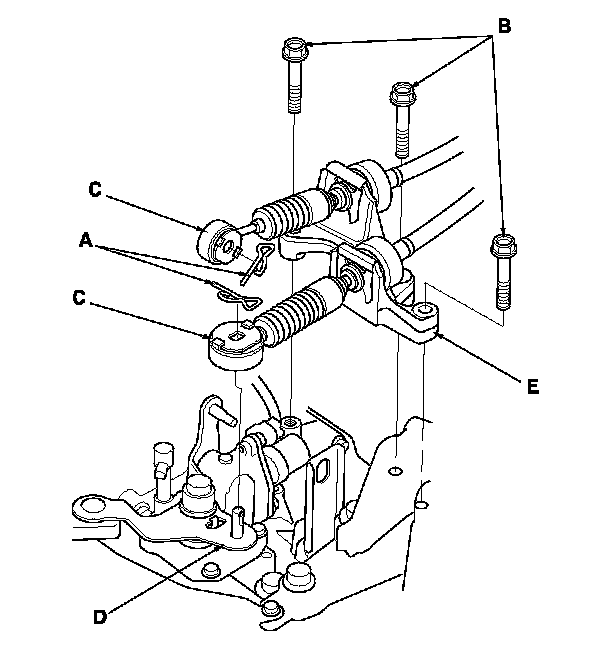 B
C
A
C
E
D