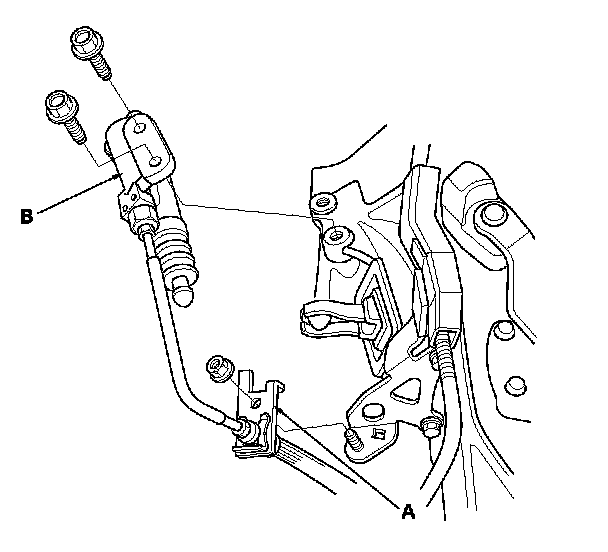 B

A