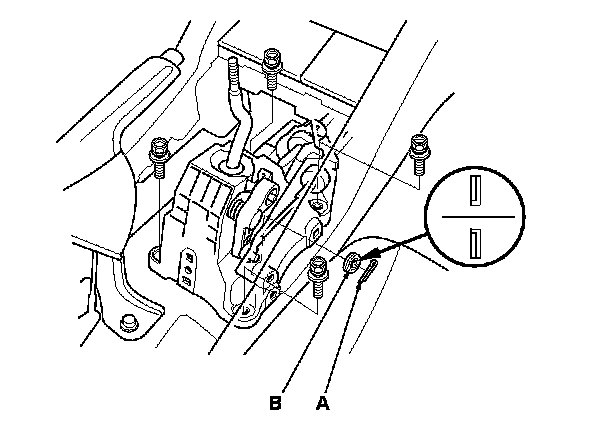 B A