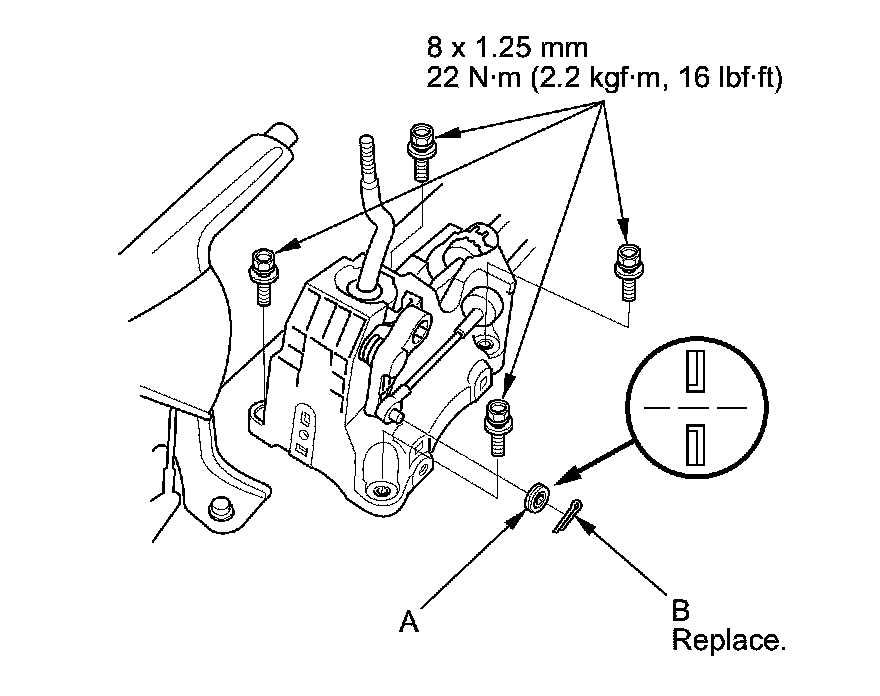 8 x 1.25 mm
22 N·m (2.2 kgf·m, 16 lbf·ft)

A

B
Replace.